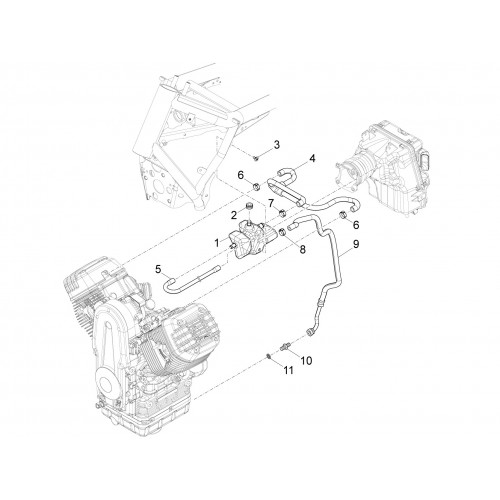 3
4
6
7
2
6
1
8
9
5
10
11